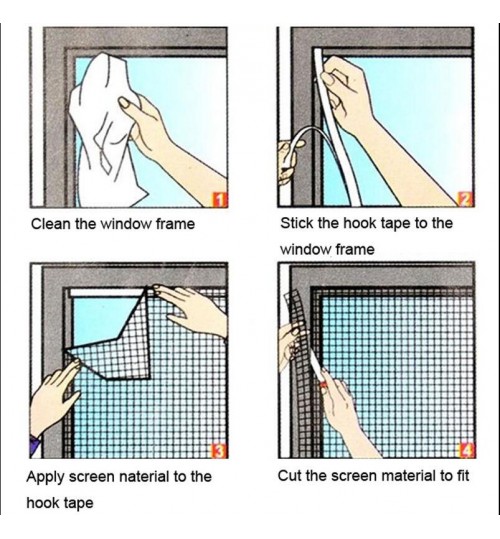 1

Clean the window frame

2

Stick the hook tape to the window frame

3

Apply screen naterial to the hook tape

4

Cut the screen material to fit