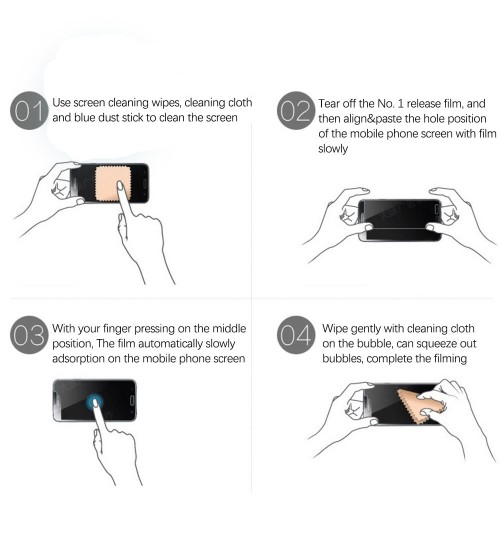 01 Use screen cleaning wipes, cleaning cloth and blue dust stick to clean the screen

02 Tear off the No. 1 release film, and then align&paste the hole position of the mobile phone screen with film slowly

03 With your finger pressing on the middle position, The film automatically slowly adsorption on the mobile phone screen

04 Wipe gently with cleaning cloth on the bubble, can squeeze out bubbles, complete the filming