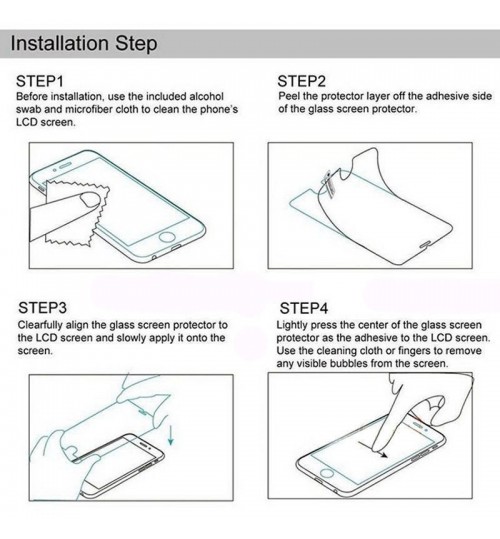 Installation Step

STEP1
Before installation, use the included alcohol swab and microfiber cloth to clean the phone's LCD screen.

STEP2
Peel the protector layer off the adhesive side of the glass screen protector.

STEP3
Clearfully align the glass screen protector to the LCD screen and slowly apply it onto the screen.

STEP4
Lightly press the center of the glass screen protector as the adhesive to the LCD screen. Use the cleaning cloth or fingers to remove any visible bubbles from the screen.