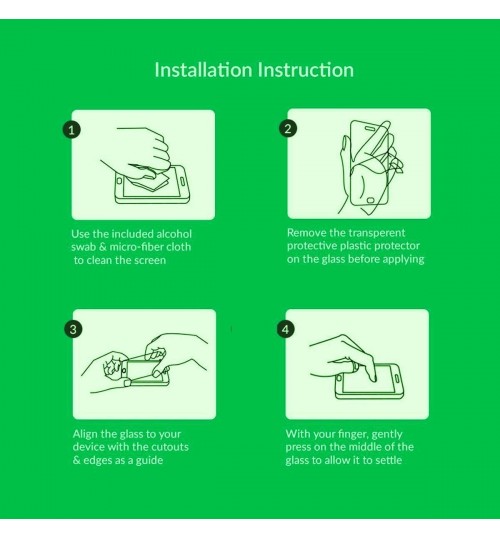 Installation Instruction

1

Use the included alcohol swab & micro-fiber cloth to clean the screen

2

Remove the transperent protective plastic protector on the glass before applying

3

Align the glass to your device with the cutouts & edges as a guide

4

With your finger, gently press on the middle of the glass to allow it to settle