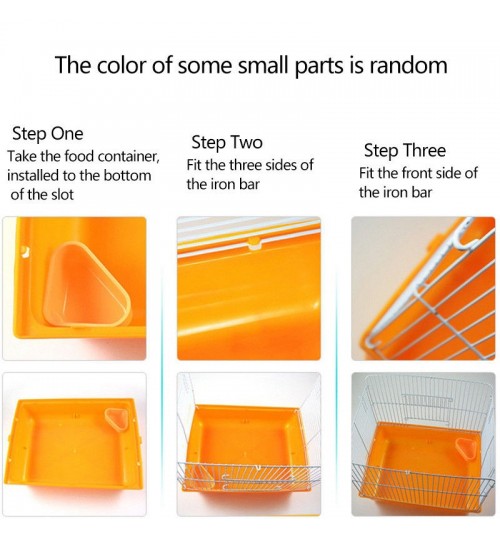 The color of some small parts is random

Step One
Take the food container, installed to the bottom of the slot

Step Two
Fit the three sides of the iron bar

Step Three
Fit the front side of the iron bar