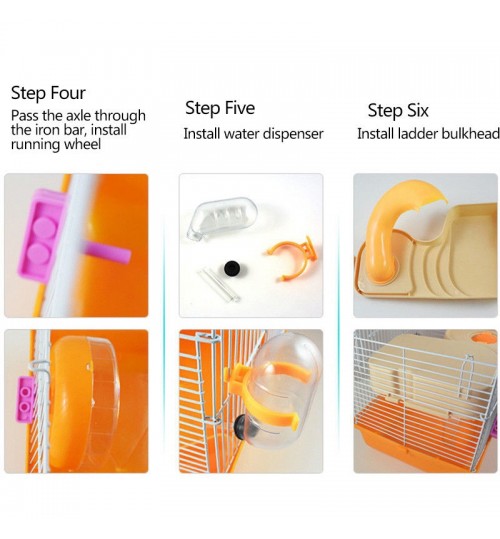 Step Four
Pass the axle through the iron bar, install running wheel

Step Five
Install water dispenser

Step Six
Install ladder bulkhead