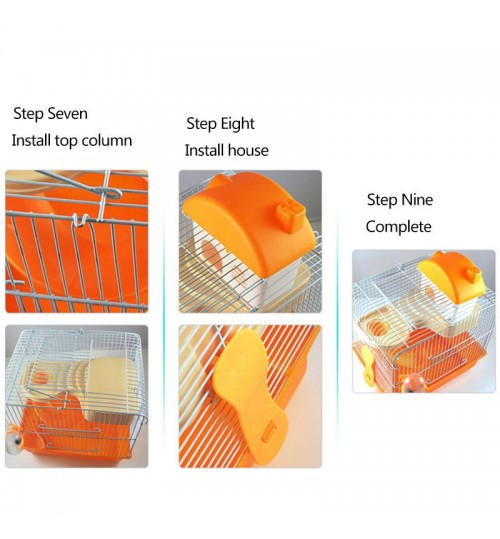 Step Seven
Install top column

Step Eight
Install house

Step Nine
Complete