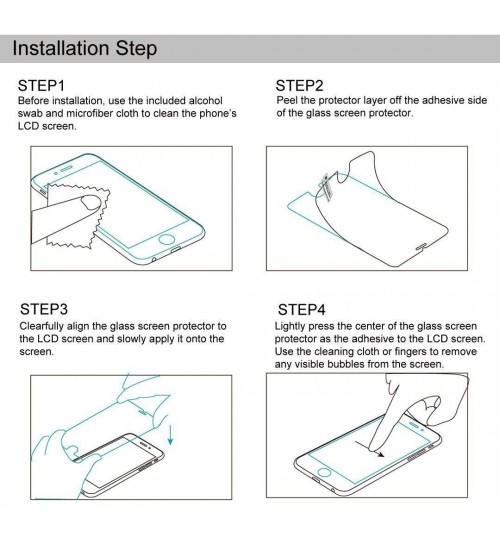 Installation Step

STEP1
Before installation, use the included alcohol swab and microfiber cloth to clean the phone's LCD screen.

STEP2
Peel the protector layer off the adhesive side of the glass screen protector.

STEP3
Clearfully align the glass screen protector to the LCD screen and slowly apply it onto the screen.

STEP4
Lightly press the center of the glass screen protector as the adhesive to the LCD screen. Use the cleaning cloth or fingers to remove any visible bubbles from the screen.