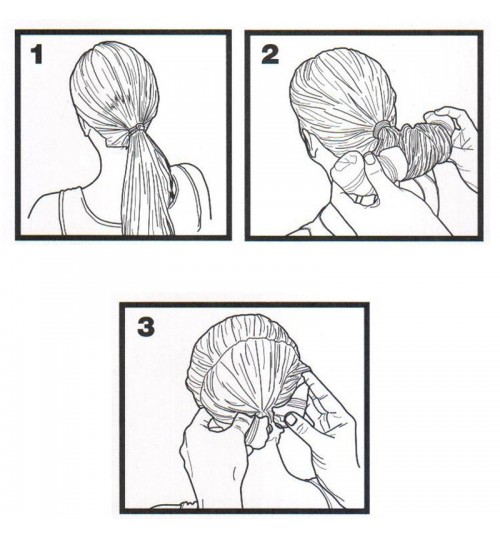 1

2

3