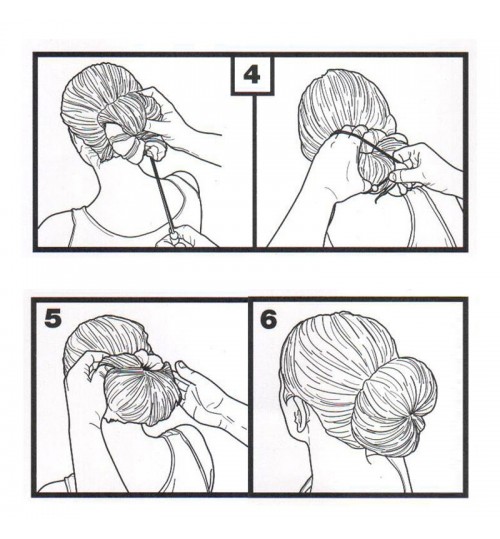 4

5

6