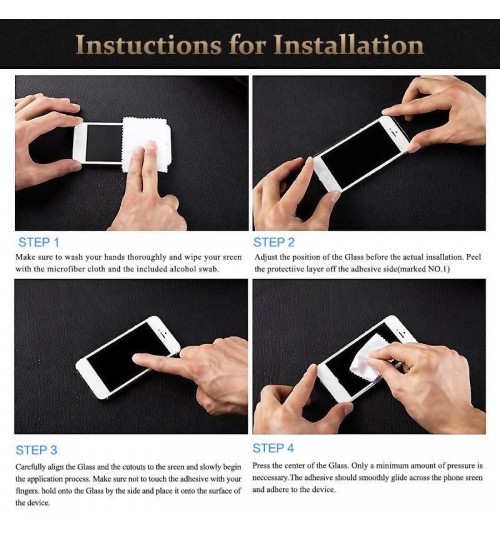 Instuctions for Installation

STEP 1

Make sure to wash your hands thoroughly and wipe your sreen with the microfiber cloth and the included alcohol swab.

STEP 2

Adjust the position of the Glass before the actual insallation. Peel the protectiive layer off the adhesive side(marked NO.1)

STEP 3

Carefully align the Glass and the cutouts to the sreen and slowly begin the application process. Make sure not to touch the adhesive with your fingers. hold onto the Glass by the side and place it onto the surface of the device.

STEP 4

Press the center of the Glass. Only a minimum amount of pressure is neccessary.The adhesive should smoothly glide across the phone sreen and adhere to the device.