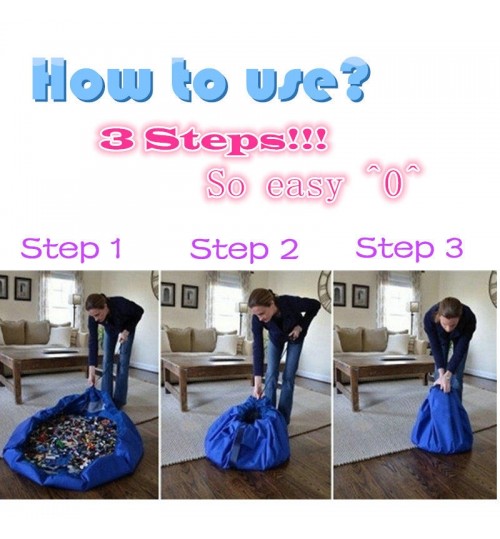 How to use?

3 Steps!!!

So easy ^0^

Step 1 Step 2 Step 3