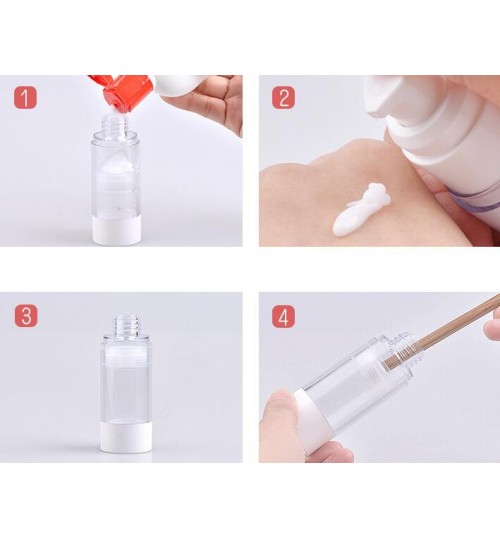 1

2

3

4