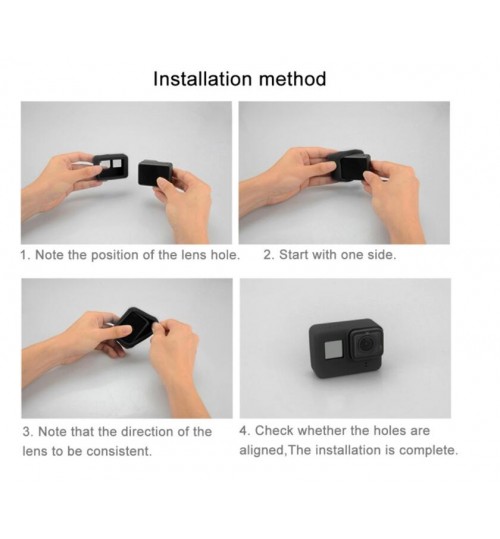 Installation method

1. Note the position of the lens hole.

2. Start with one side.

3. Note that the direction of the lens to be consistent.

4. Check whether the holes are aligned,The installation is complete.