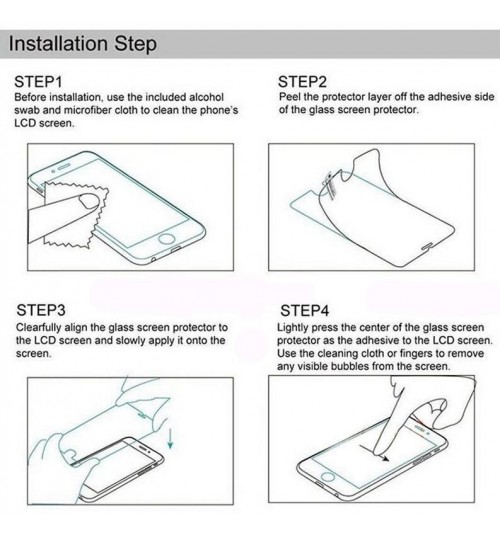 Installation Step

STEP1
Before installation, use the included alcohol swab and microfiber cloth to clean the phone's LCD screen.

STEP2
Peel the protector layer off the adhesive side of the glass screen protector.

STEP3
Clearfully align the glass screen protector to the LCD screen and slowly apply it onto the screen.

STEP4
Lightly press the center of the glass screen protector as the adhesive to the LCD screen. Use the cleaning cloth or fingers to remove any visible bubbles from the screen.