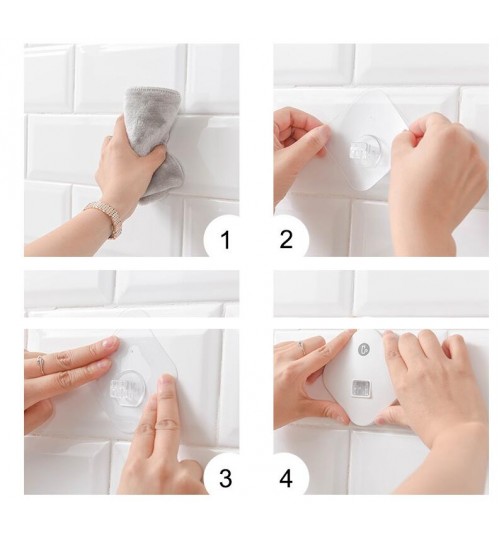 1

2

3

4