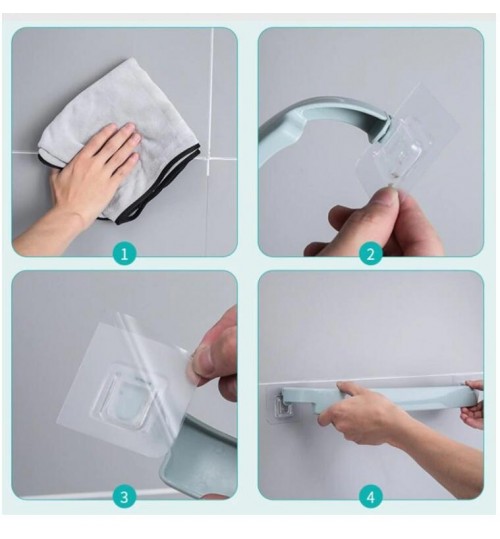 1

2

3

4