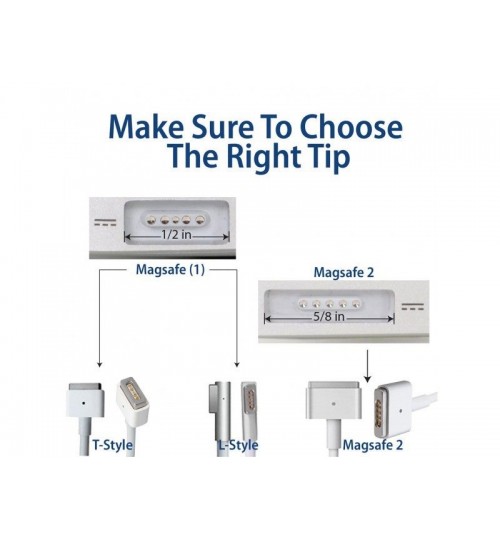 Make Sure To Choose
The Right Tip

1/2 in

Magsafe (1)

Magsafe 2

5/8 in

T-Style

L-Style

Magsafe 2