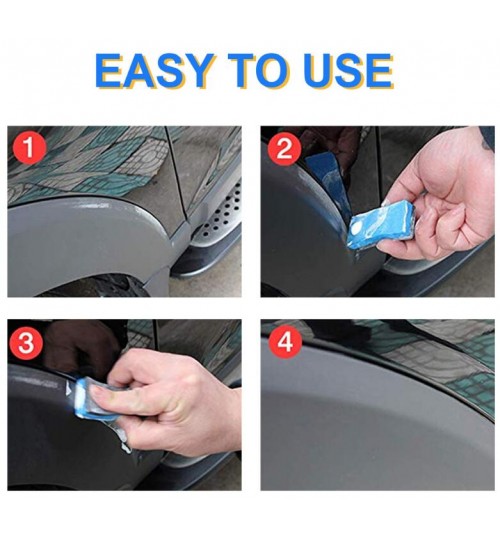 EASY TO USE

1

2

3

4