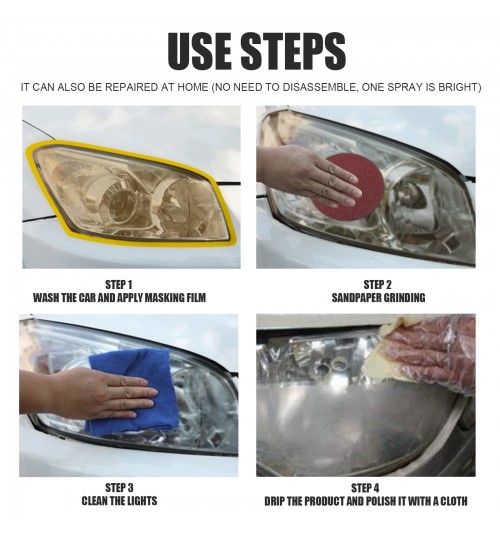 USE STEPS

IT CAN ALSO BE REPAIRED AT HOME (NO NEED TO DISASSEMBLE, ONE SPRAY IS BRIGHT)

STEP 1
WASH THE CAR AND APPLY MASKING FILM

STEP 2
SANDPAPER GRINDING

STEP 3
CLEAN THE LIGHTS

STEP 4
DRIP THE PRODUCT AND POLISH IT WITH A CLOTH