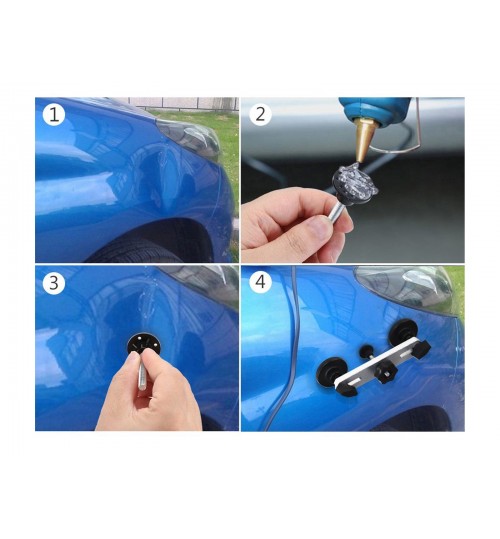 1

2

3

4