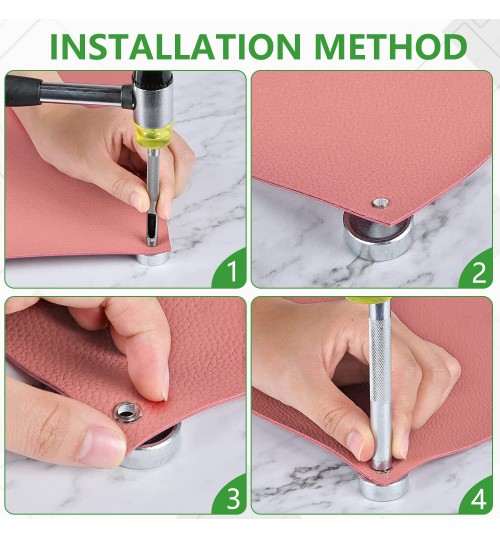 INSTALLATION METHOD

1

2

3

4