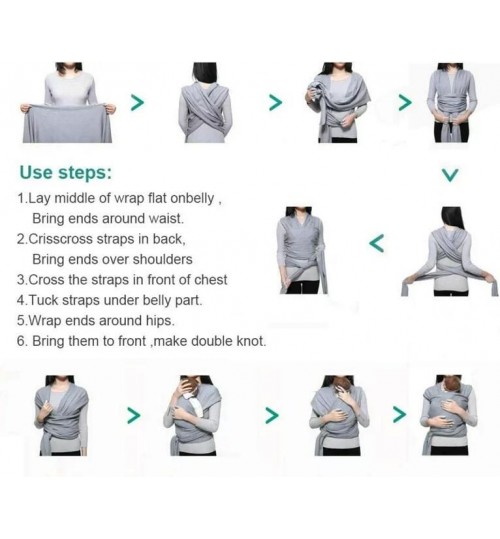 Use steps:
1.Lay middle of wrap flat onbelly ,
Bring ends around waist.
2.Crisscross straps in back,
Bring ends over shoulders
3.Cross the straps in front of chest
4.Tuck straps under belly part.
5.Wrap ends around hips.
6. Bring them to front ,make double knot.