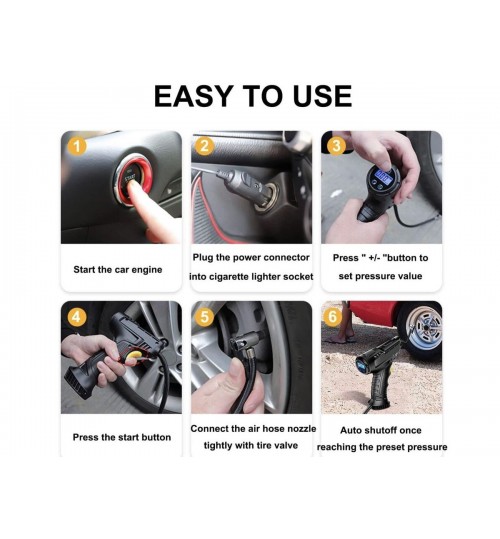 EASY TO USE

1

START

Start the car engine

2

Plug the power connector into cigarette lighter socket

3

Press " +/- "button to set pressure value

4

Press the start button

5

Connect the air hose nozzle tightly with tire valve

6

Auto shutoff once reaching the preset pressure