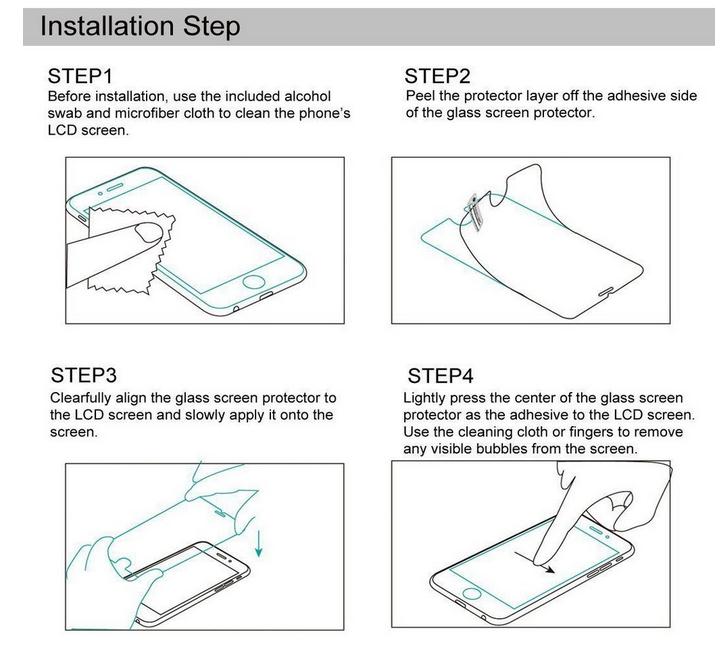 Installation Step

STEP1
Before installation, use the included alcohol swab and microfiber cloth to clean the phone's LCD screen.

STEP2
Peel the protector layer off the adhesive side of the glass screen protector.

STEP3
Clearfully align the glass screen protector to the LCD screen and slowly apply it onto the screen.

STEP4
Lightly press the center of the glass screen protector as the adhesive to the LCD screen. Use the cleaning cloth or fingers to remove any visible bubbles from the screen.