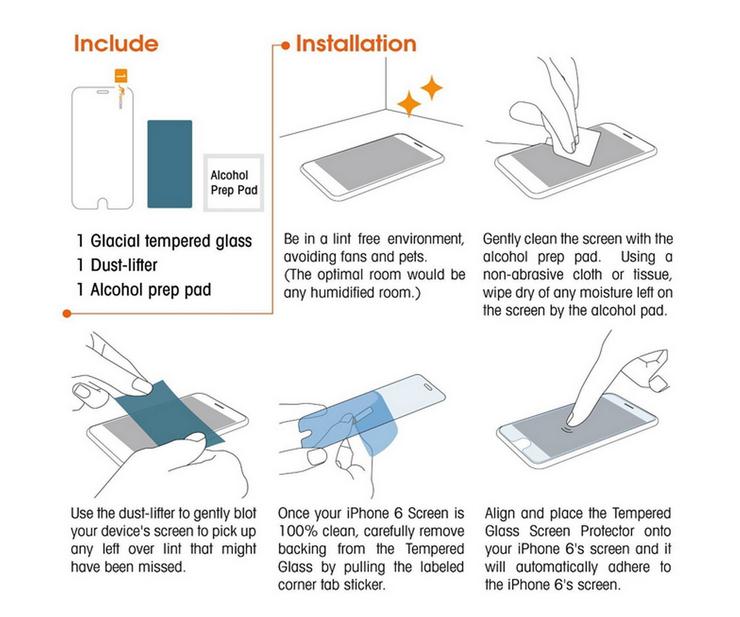 Include

Alcohol Prep Pad

1 Glacial tempered glass
1 Dust-lifter
1 Alcohol prep pad

Installation

Be in a lint free environment, avoiding fans and pets. (The optimal room would be any humidified room.)

Gently clean the screen with the alcohol prep pad. Using a non-abrasive cloth or tissue, wipe dry of any moisture left on the screen by the alcohol pad.

Use the dust-lifter to gently blot your device's screen to pick up any left over lint that might have been missed.

Once your iPhone 6 Screen is 100% clean, carefully remove backing from the Tempered Glass by pulling the labeled corner tab sticker.

Align and place the Tempered Glass Screen Protector onto your iPhone 6's screen and it will automatically adhere to the iPhone 6's screen.