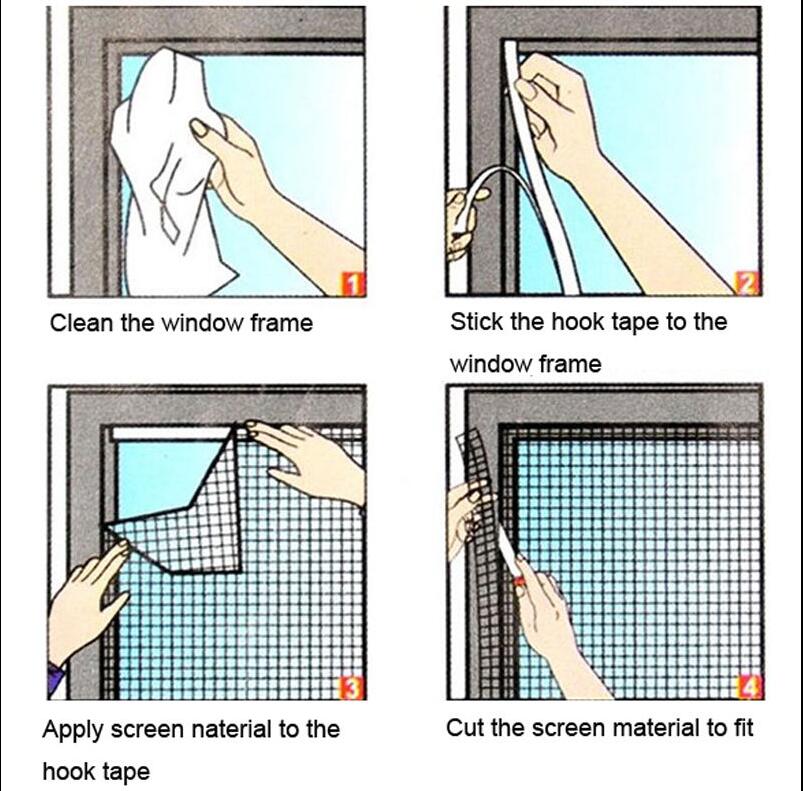 1

Clean the window frame

2

Stick the hook tape to the window frame

3

Apply screen naterial to the hook tape

4

Cut the screen material to fit