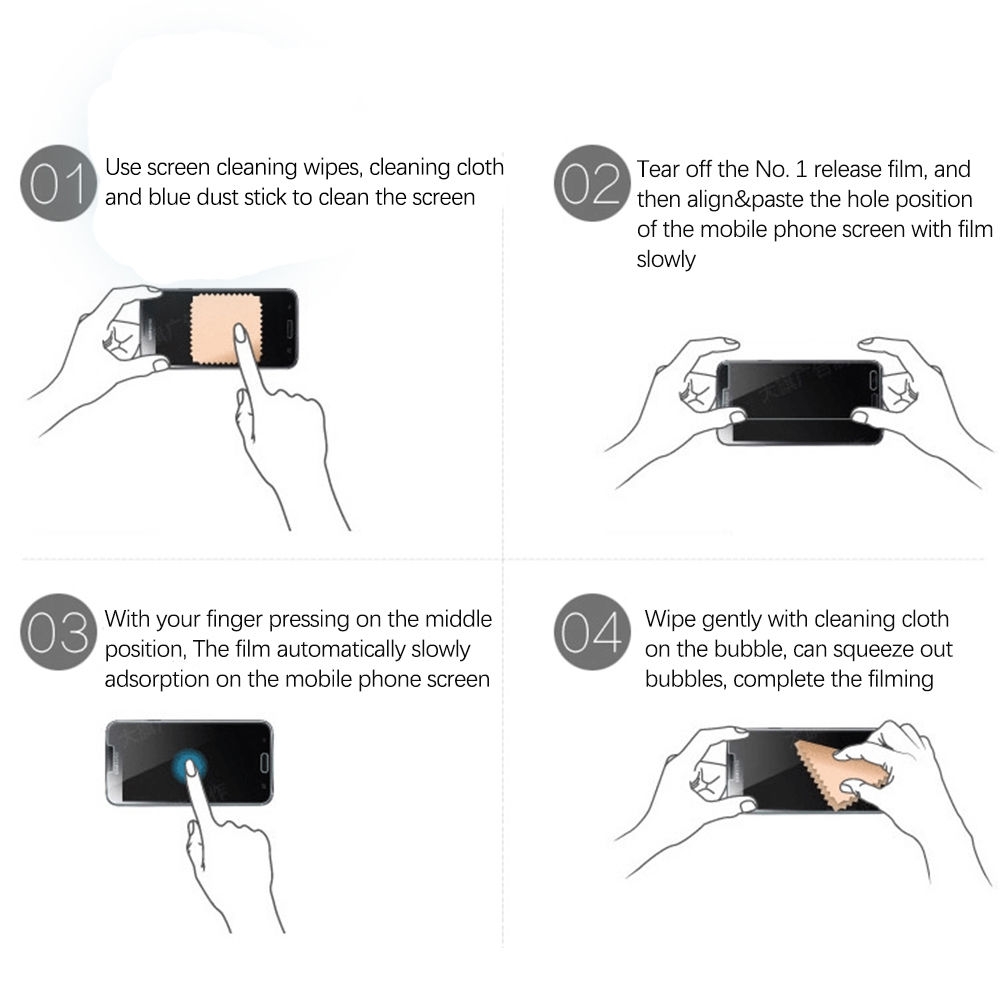 01 Use screen cleaning wipes, cleaning cloth and blue dust stick to clean the screen

02 Tear off the No. 1 release film, and then align&paste the hole position of the mobile phone screen with film slowly

03 With your finger pressing on the middle position, The film automatically slowly adsorption on the mobile phone screen

04 Wipe gently with cleaning cloth on the bubble, can squeeze out bubbles, complete the filming