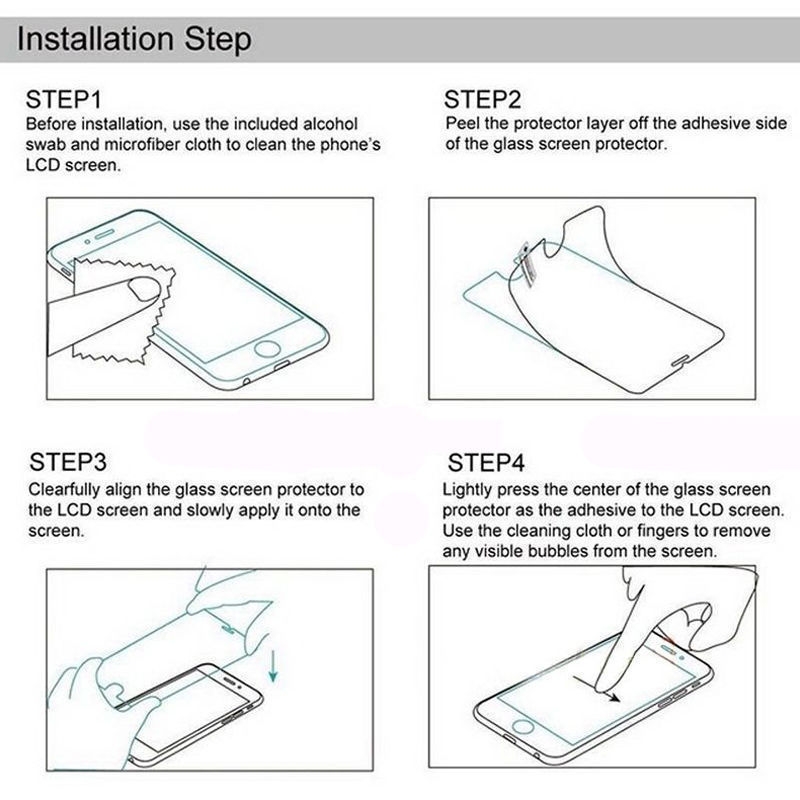 Installation Step

STEP1
Before installation, use the included alcohol swab and microfiber cloth to clean the phone's LCD screen.

STEP2
Peel the protector layer off the adhesive side of the glass screen protector.

STEP3
Clearfully align the glass screen protector to the LCD screen and slowly apply it onto the screen.

STEP4
Lightly press the center of the glass screen protector as the adhesive to the LCD screen. Use the cleaning cloth or fingers to remove any visible bubbles from the screen.