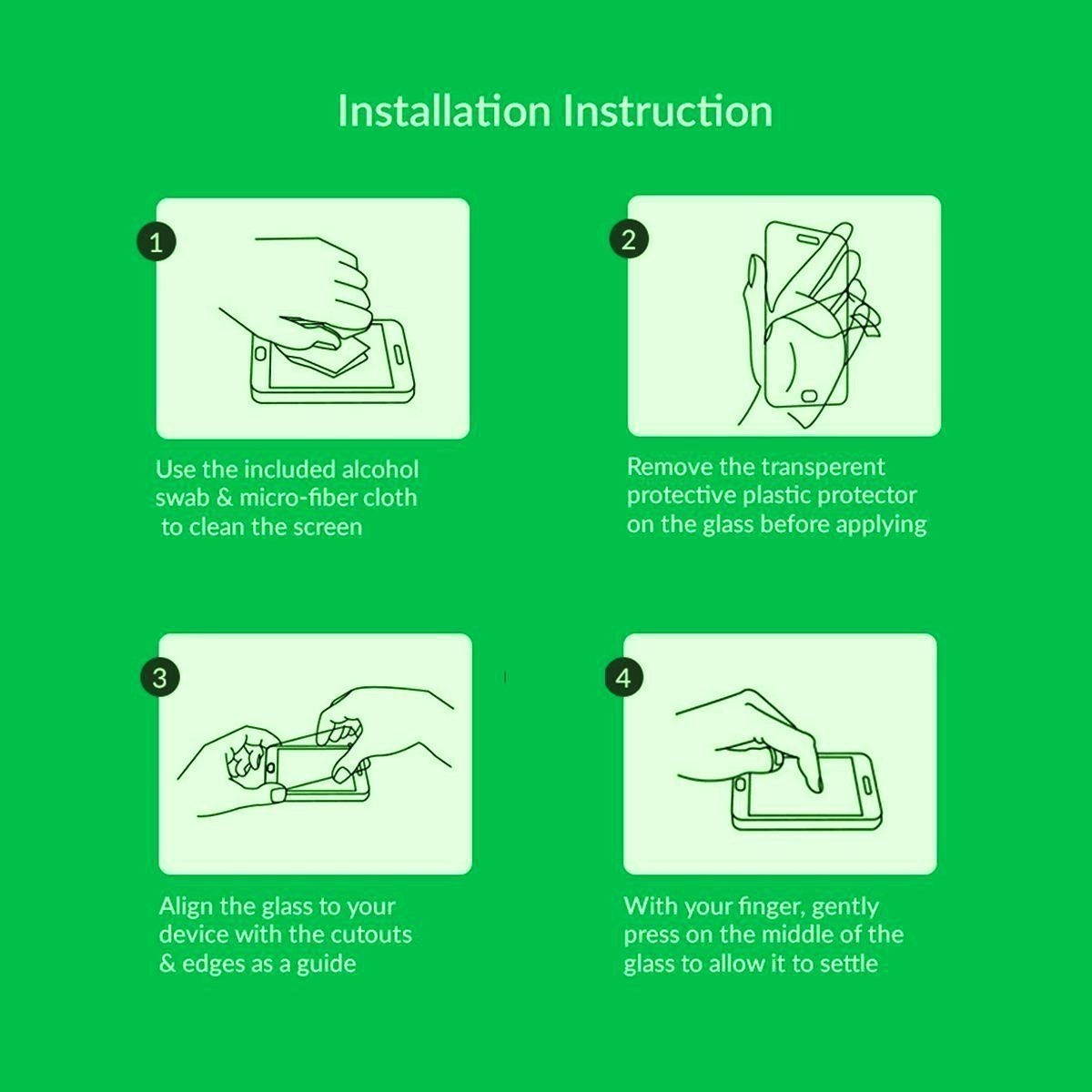 Installation Instruction

1

Use the included alcohol swab & micro-fiber cloth to clean the screen

2

Remove the transperent protective plastic protector on the glass before applying

3

Align the glass to your device with the cutouts & edges as a guide

4

With your finger, gently press on the middle of the glass to allow it to settle