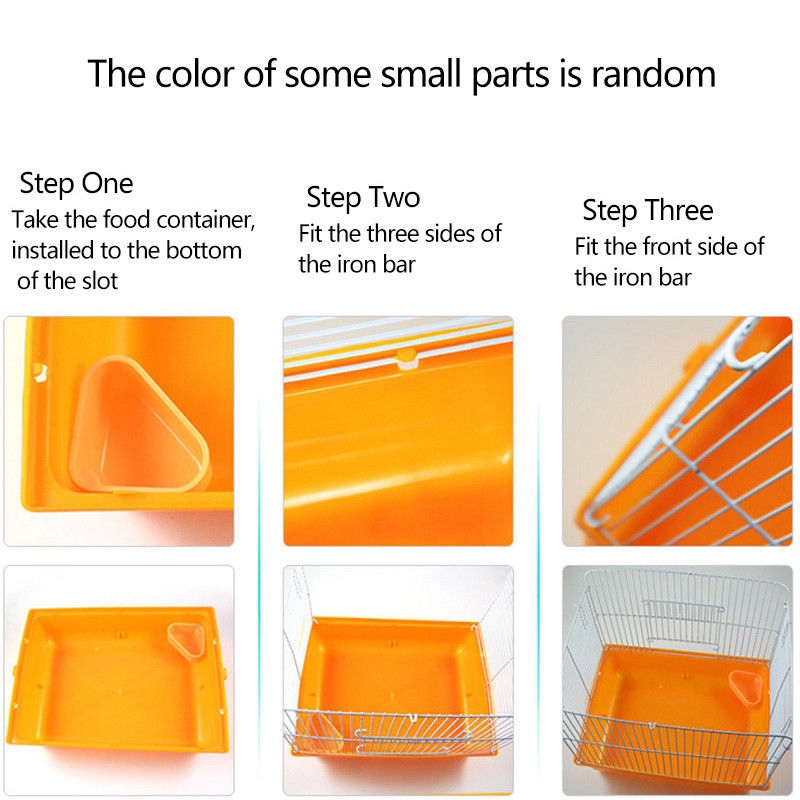 The color of some small parts is random

Step One
Take the food container, installed to the bottom of the slot

Step Two
Fit the three sides of the iron bar

Step Three
Fit the front side of the iron bar