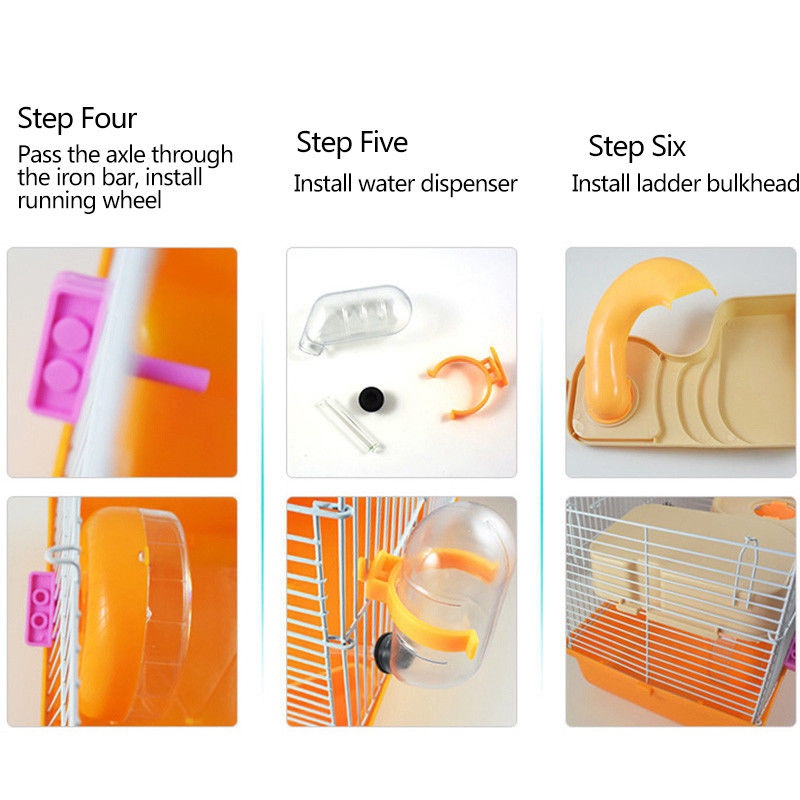 Step Four
Pass the axle through the iron bar, install running wheel

Step Five
Install water dispenser

Step Six
Install ladder bulkhead