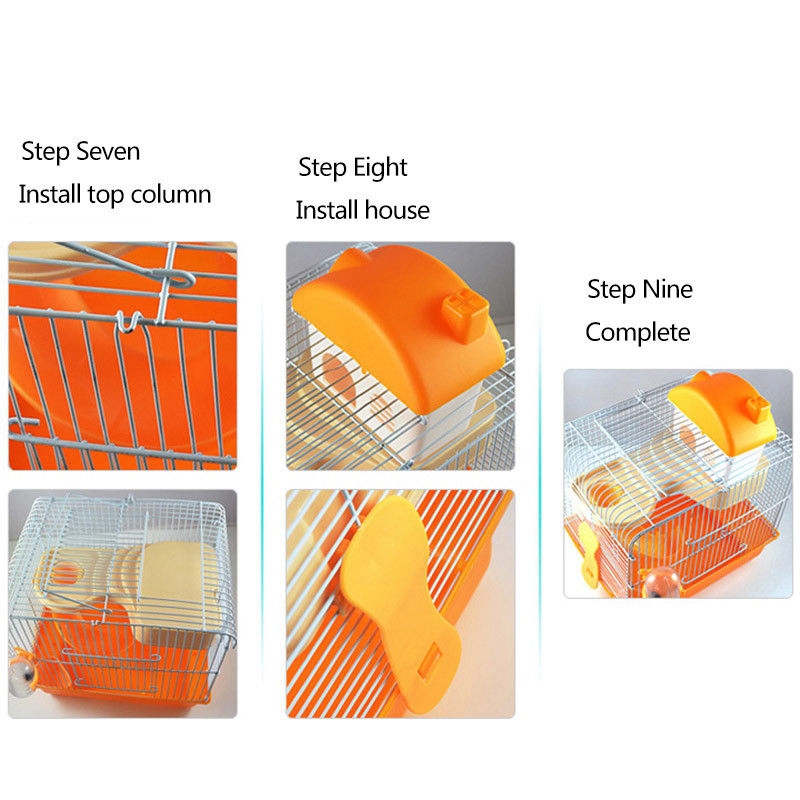 Step Seven
Install top column

Step Eight
Install house

Step Nine
Complete