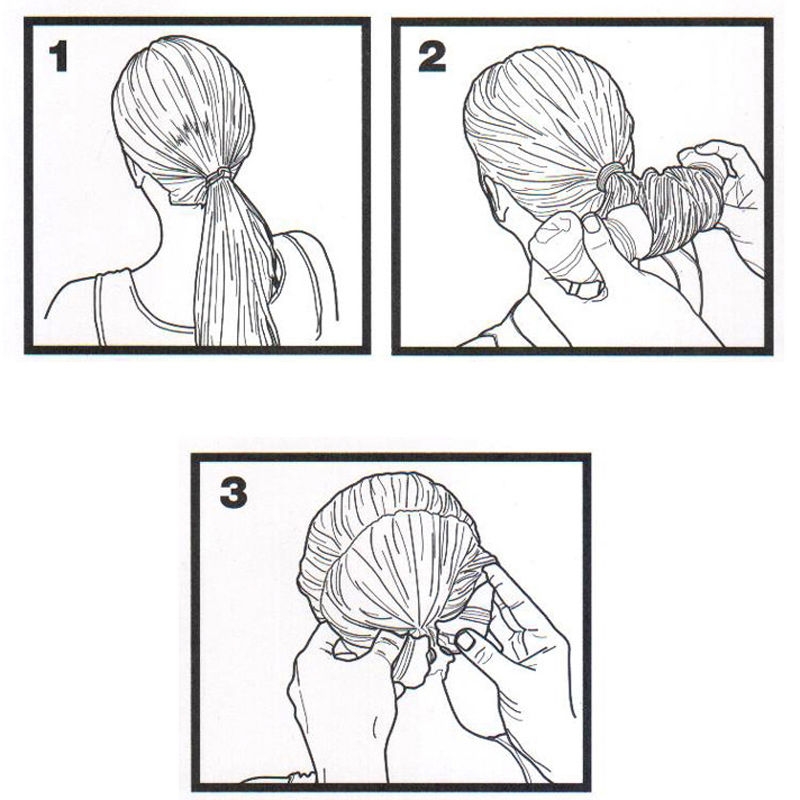 1

2

3