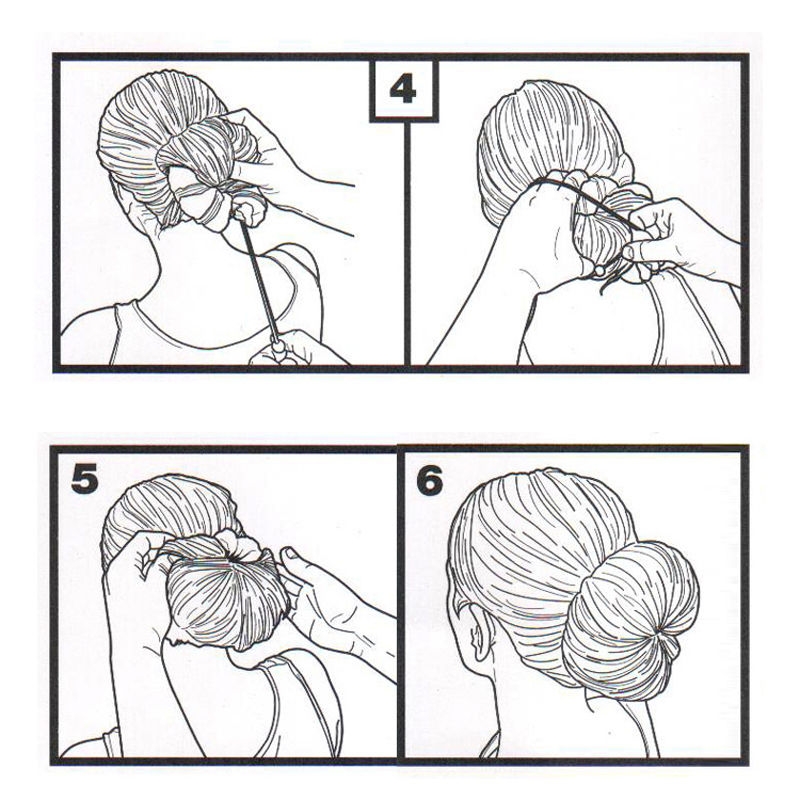 4

5

6