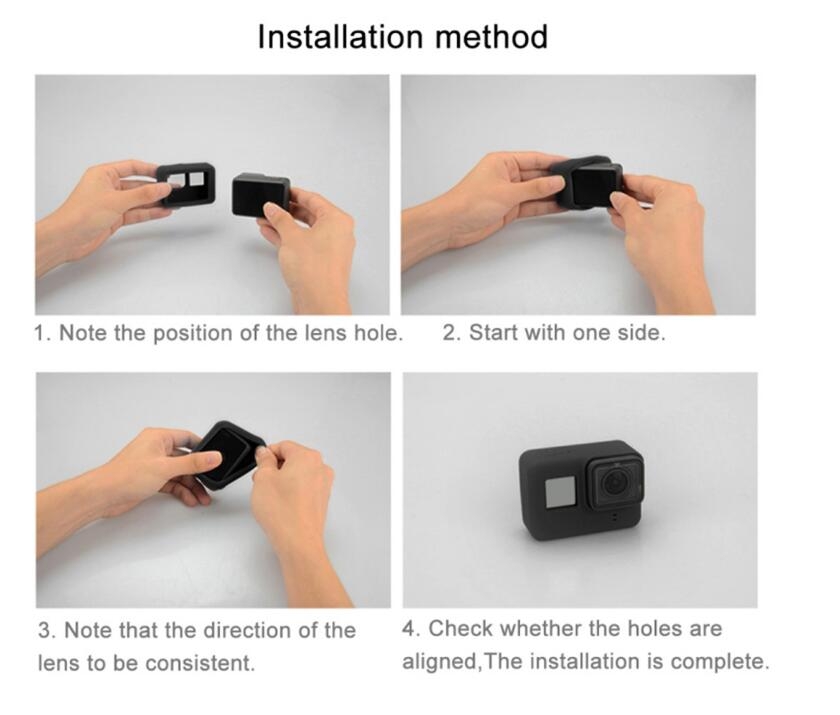 Installation method

1. Note the position of the lens hole.

2. Start with one side.

3. Note that the direction of the lens to be consistent.

4. Check whether the holes are aligned,The installation is complete.