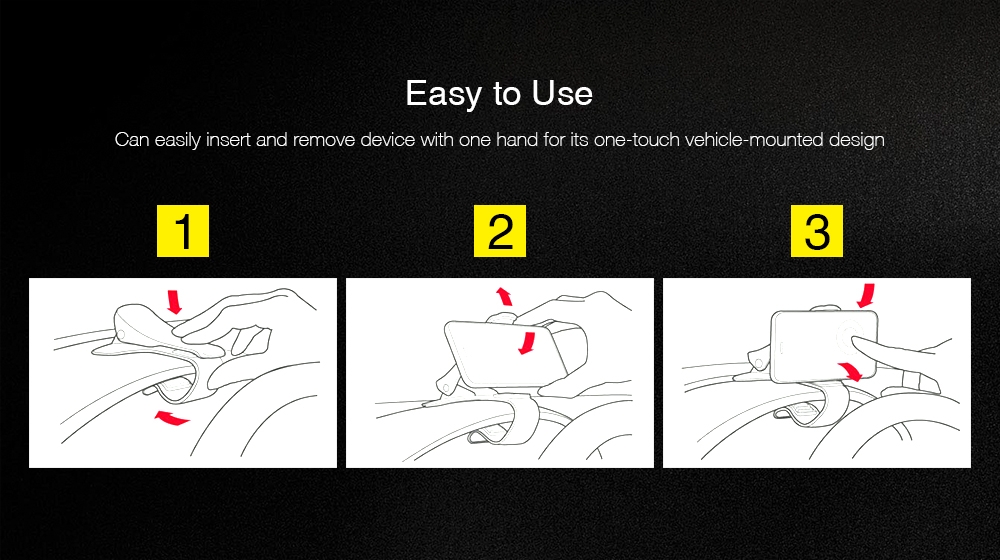 Easy to Use

Can easily insert and remove device with one hand for its one-touch vehicle-mounted design

1

2

3