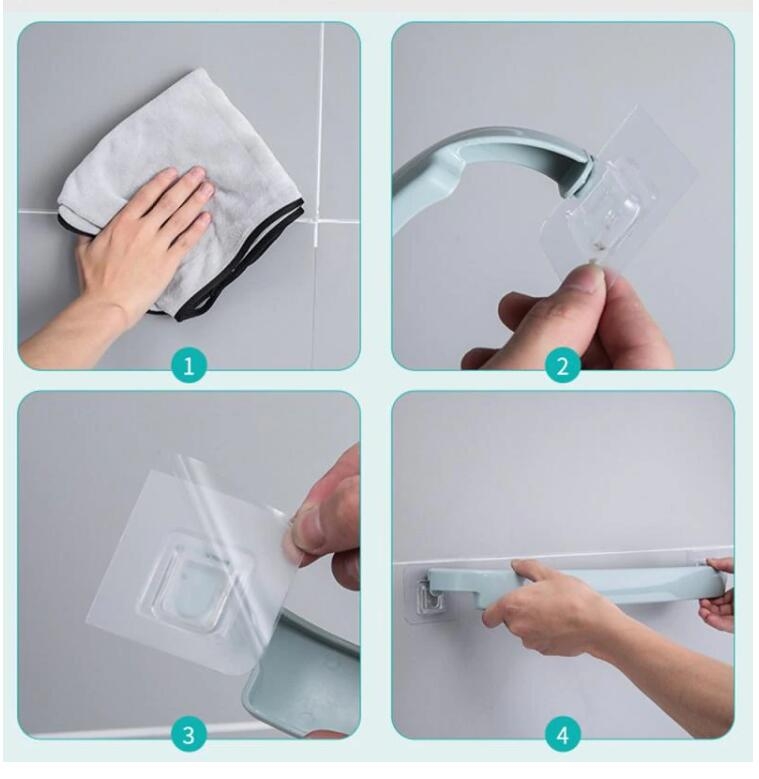 1

2

3

4