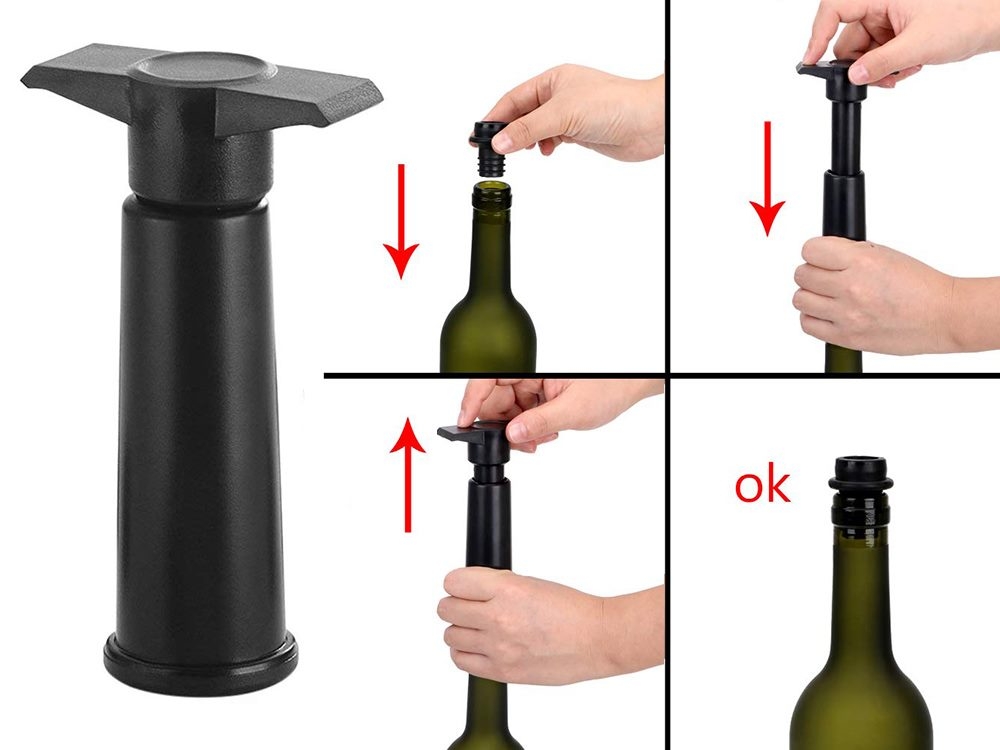 ok