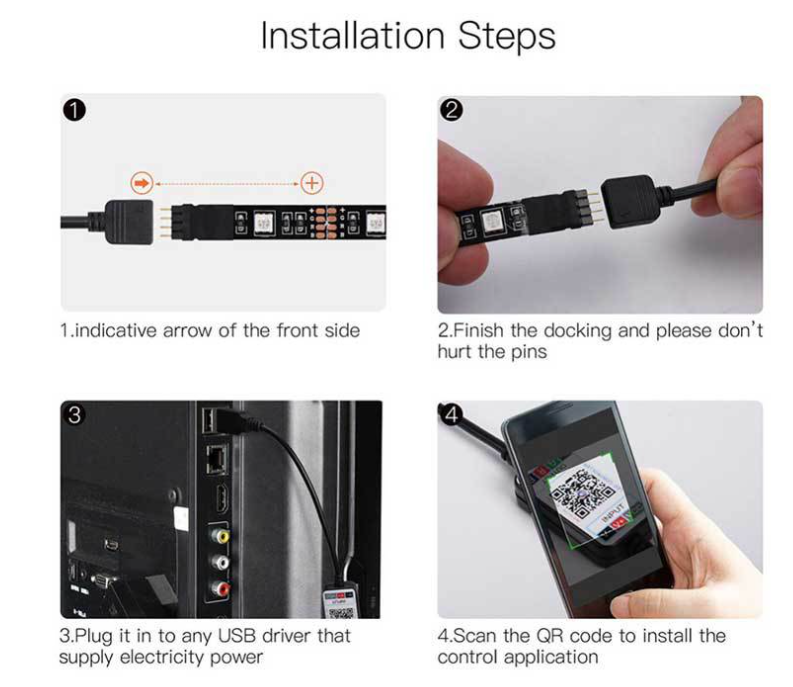 Installation Steps

1

1.indicative arrow of the front side

2

2.Finish the docking and please don't hurt the pins

3

3.Plug it in to any USB driver that supply electricity power

4

INPUT

4.Scan the QR code to install the control application