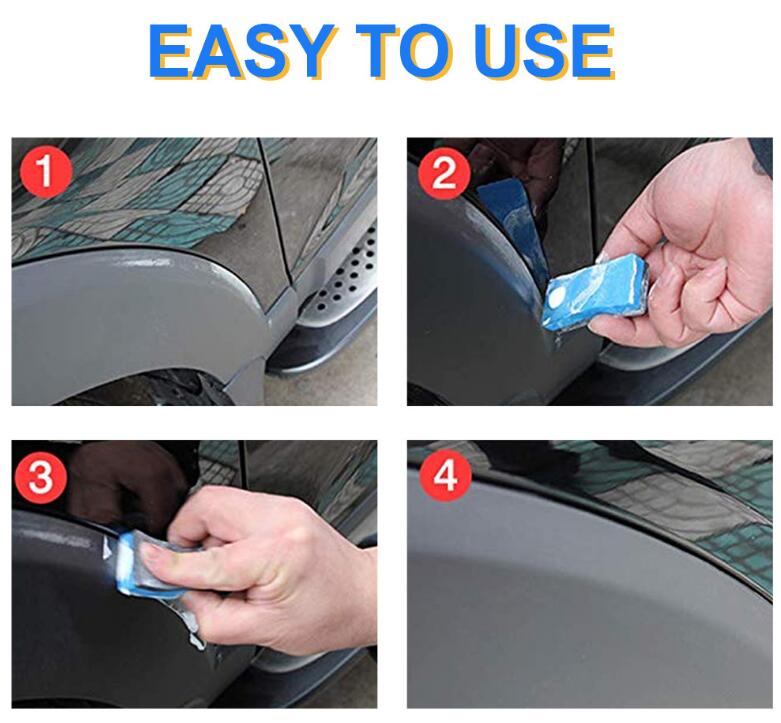 EASY TO USE

1

2

3

4