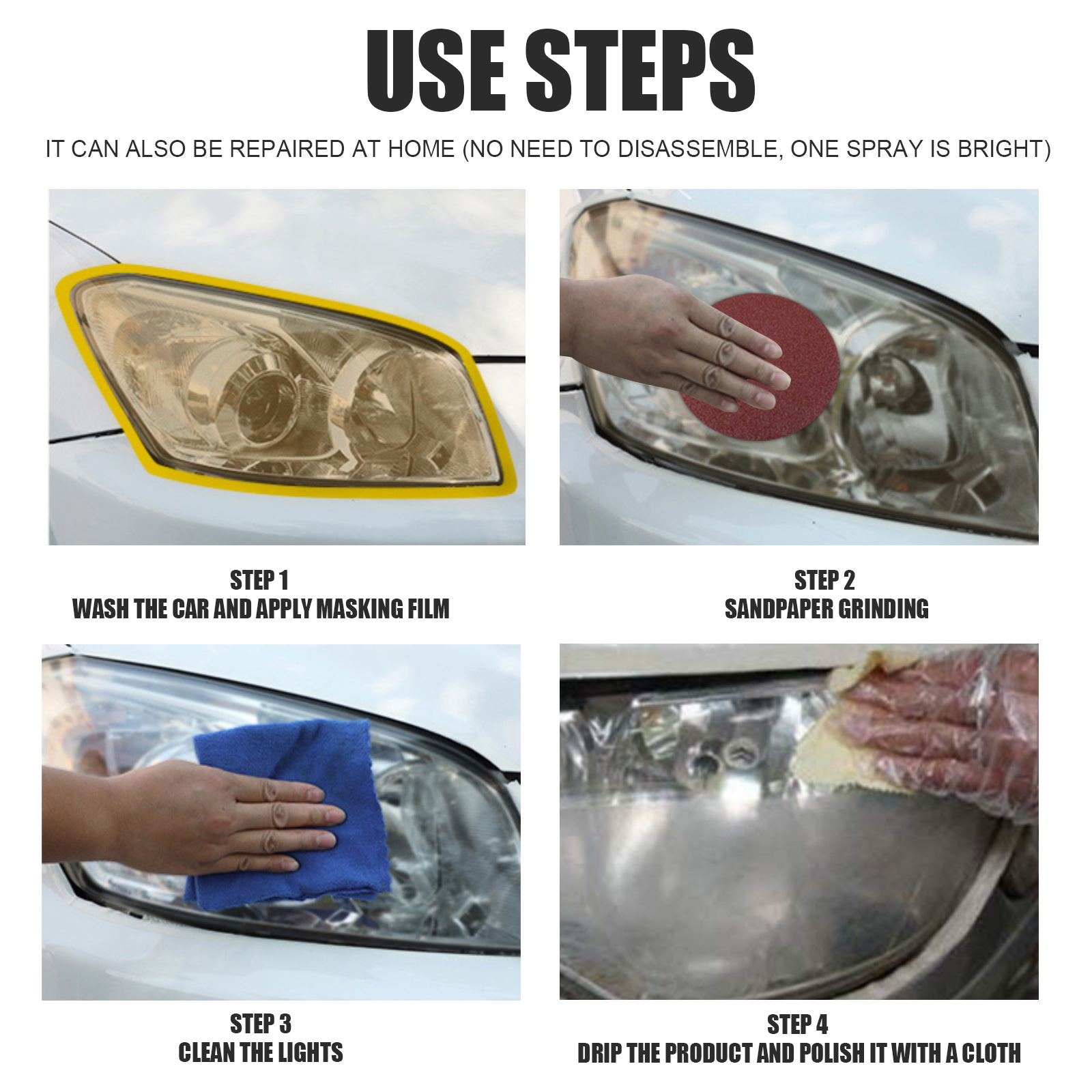 USE STEPS

IT CAN ALSO BE REPAIRED AT HOME (NO NEED TO DISASSEMBLE, ONE SPRAY IS BRIGHT)

STEP 1
WASH THE CAR AND APPLY MASKING FILM

STEP 2
SANDPAPER GRINDING

STEP 3
CLEAN THE LIGHTS

STEP 4
DRIP THE PRODUCT AND POLISH IT WITH A CLOTH