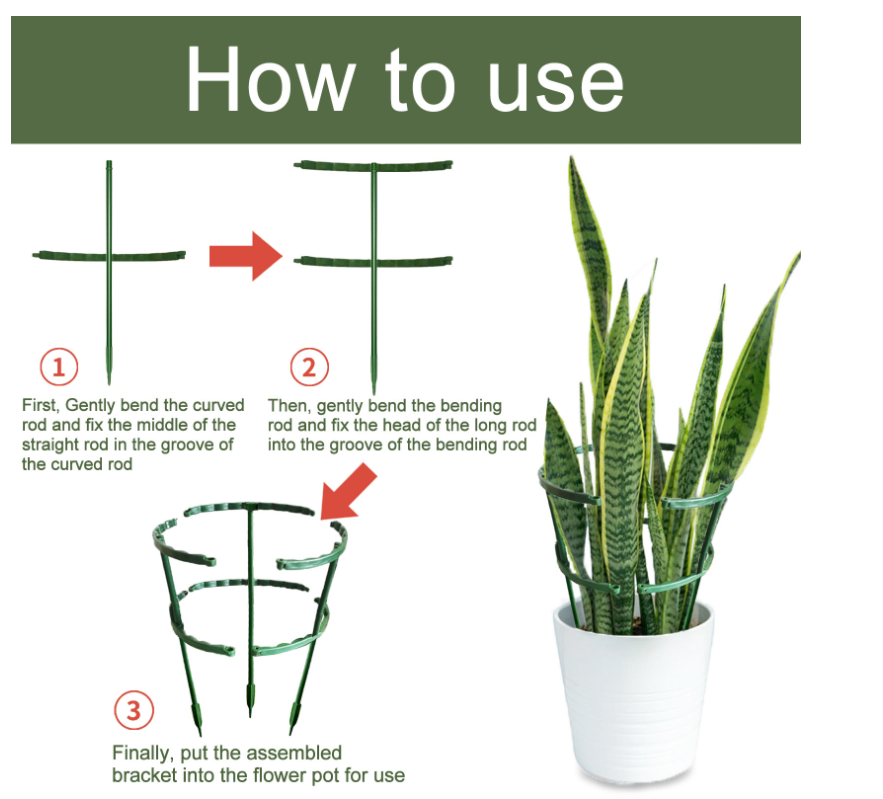 How to use

1

First, Gently bend the curved rod and fix the middle of the straight rod in the groove of the curved rod

2

Then, gently bend the bending rod and fix the head of the long rod into the groove of the bending rod

3

Finally, put the assembled bracket into the flower pot for use