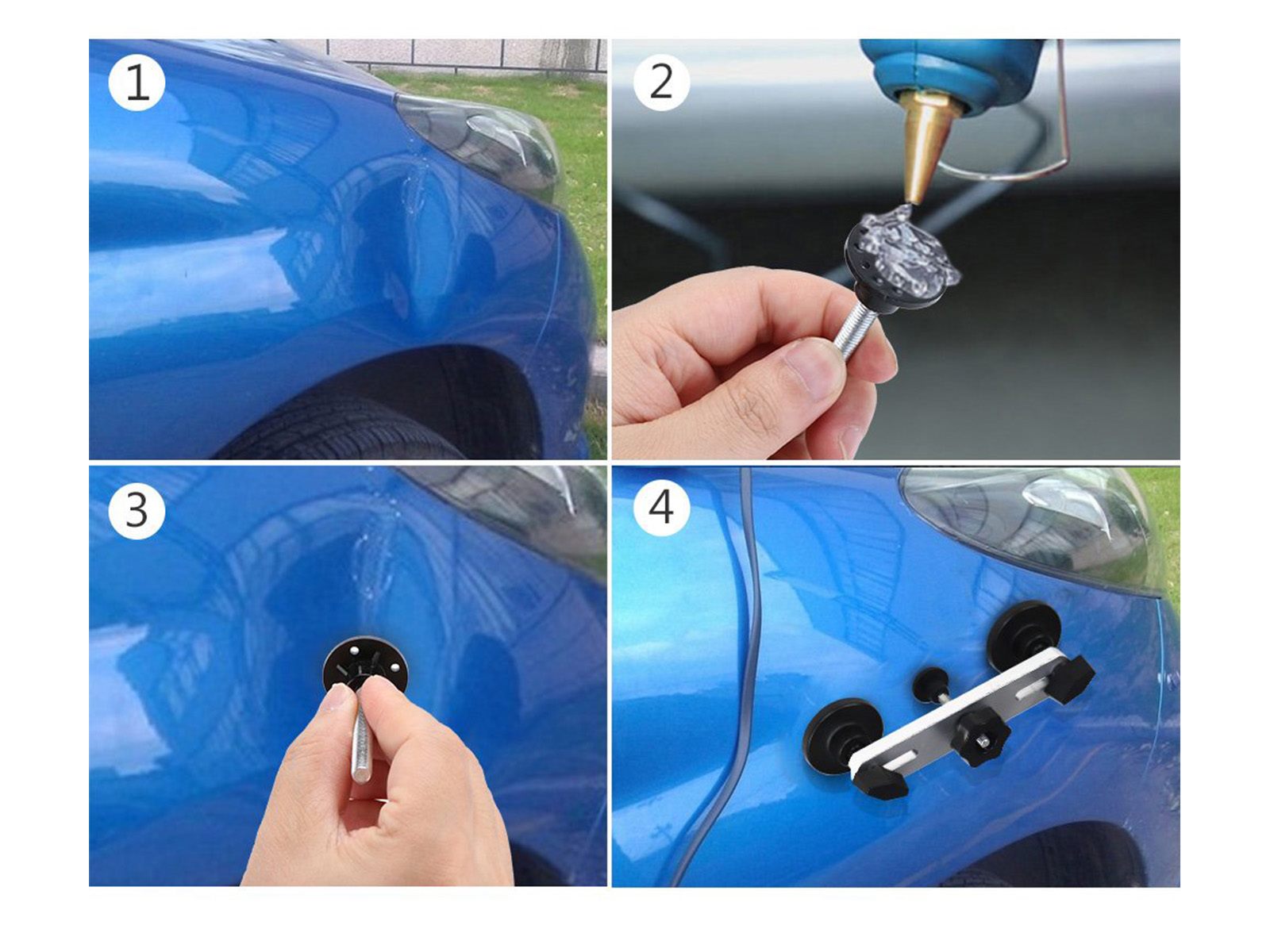 1

2

3

4