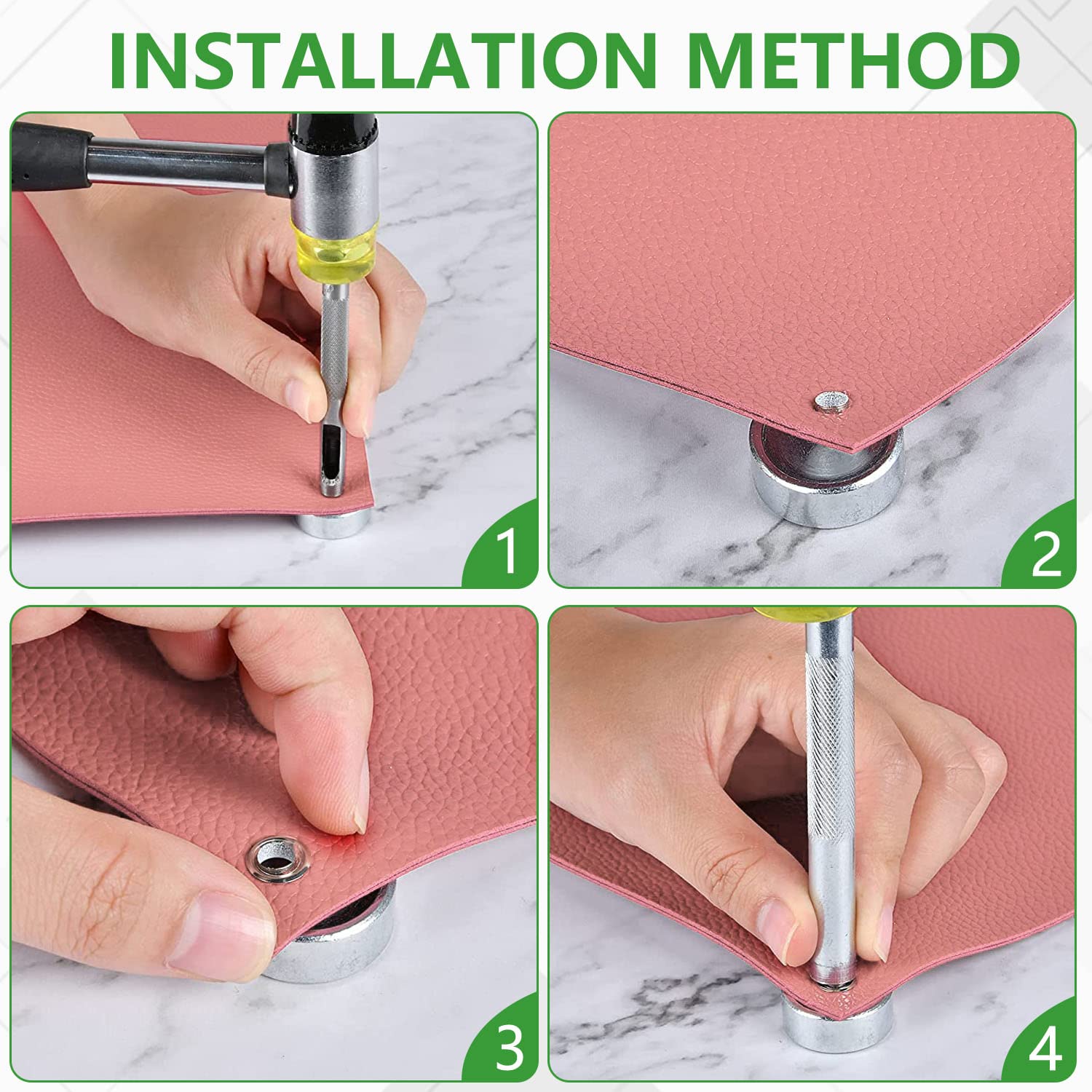 INSTALLATION METHOD

1

2

3

4