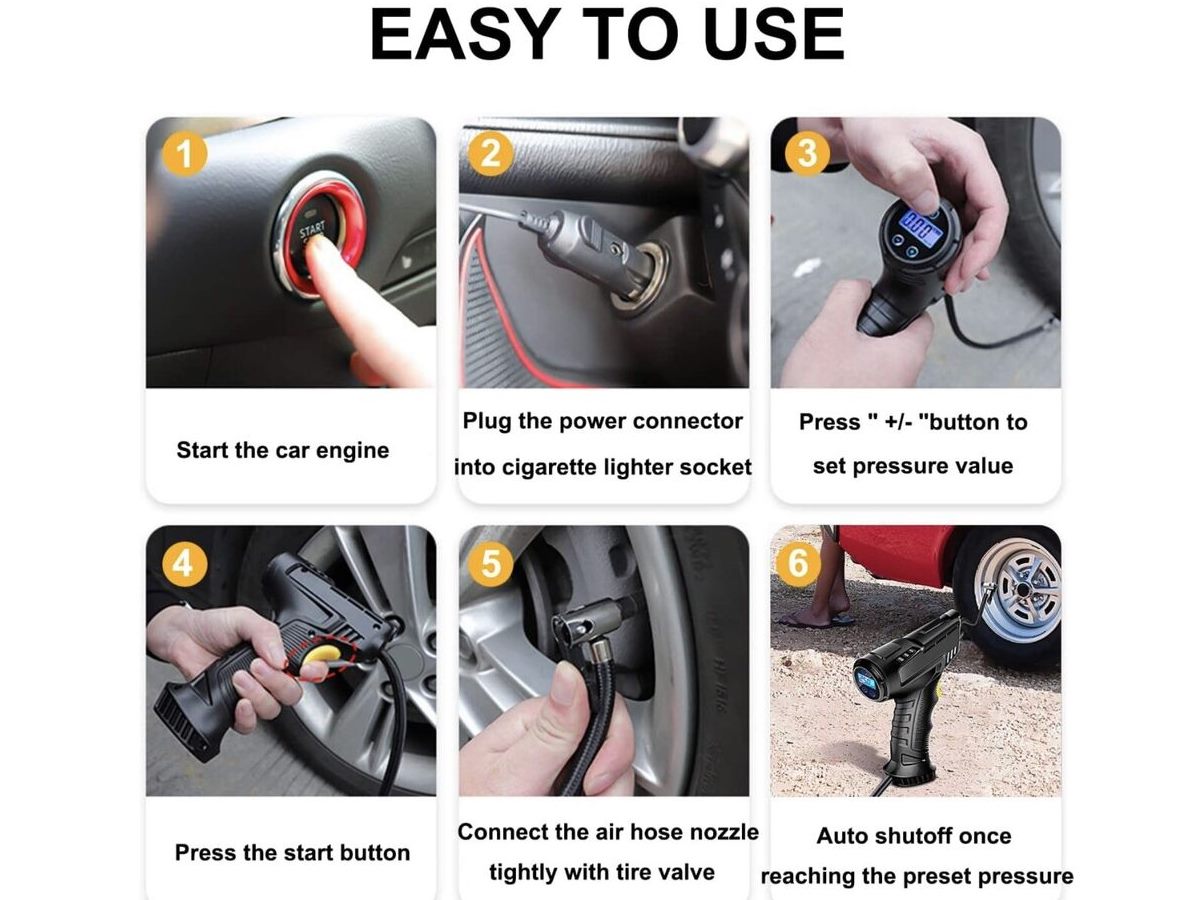 EASY TO USE

1

START

Start the car engine

2

Plug the power connector into cigarette lighter socket

3

Press " +/- "button to set pressure value

4

Press the start button

5

Connect the air hose nozzle tightly with tire valve

6

Auto shutoff once reaching the preset pressure